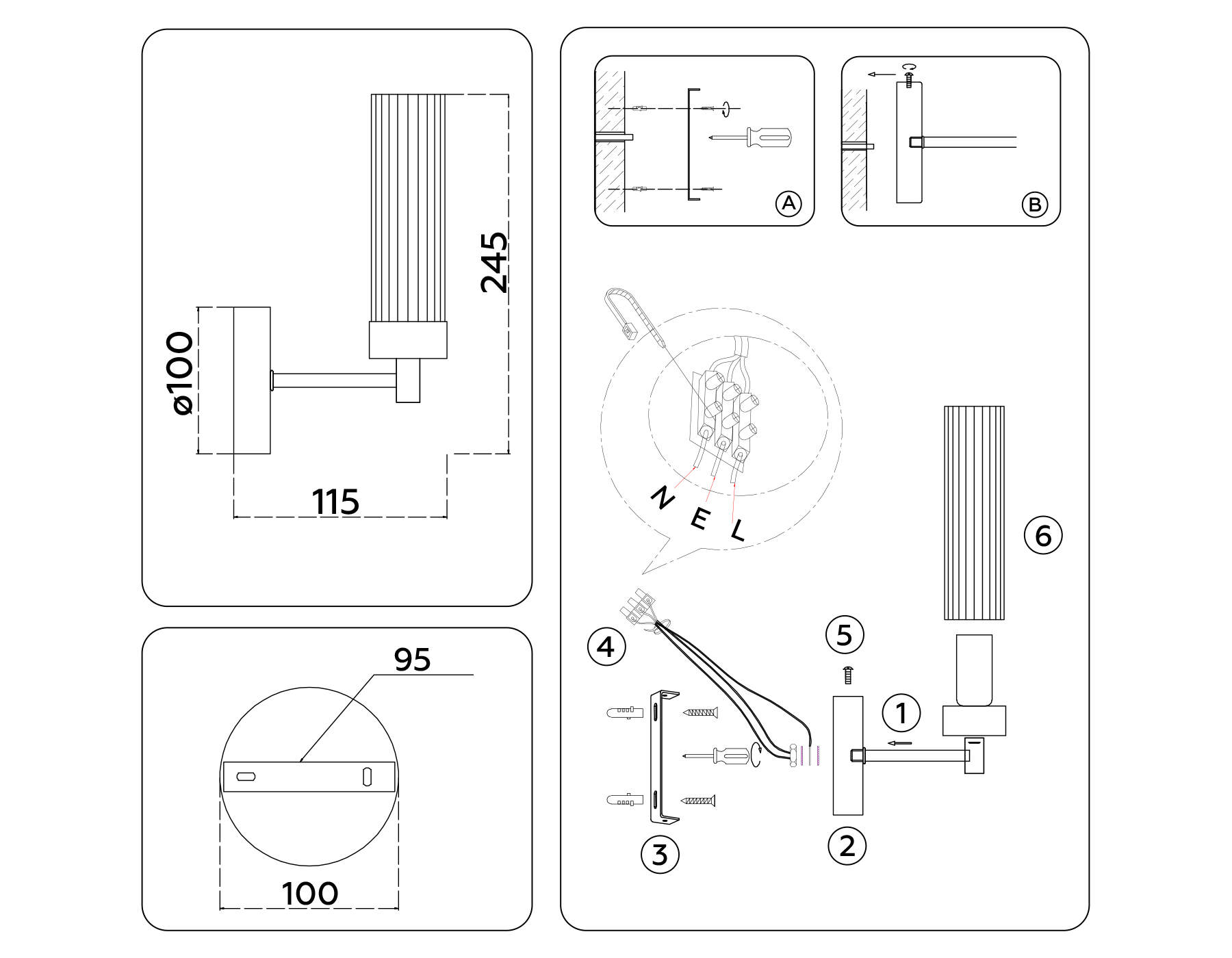 245

ø100

115

95

100

A

B

N E L

6

4

5

1

3

2