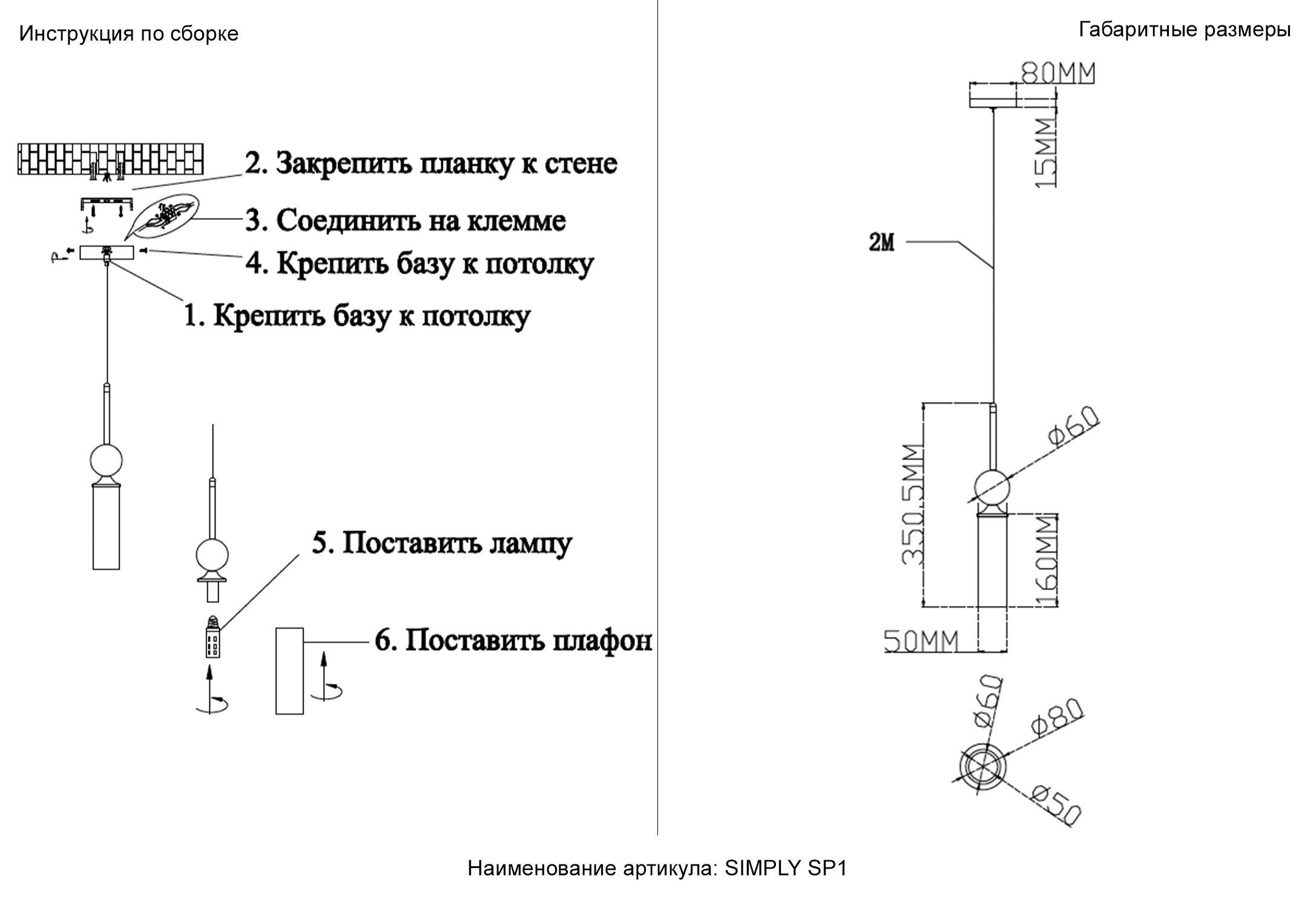 Инструкция по сборке

2. Закрепить планку к стене

3. Соединить на клемме

4. Крепить базу к потолку

1. Крепить базу к потолку

5. Поставить лампу

6. Поставить плафон

Габаритные размеры

80MM

15MM

2M

Ø60

350.5MM

160MM

50MM

Ø60

Ø80

Ø50

Наименование артикула: SIMPLY SP1