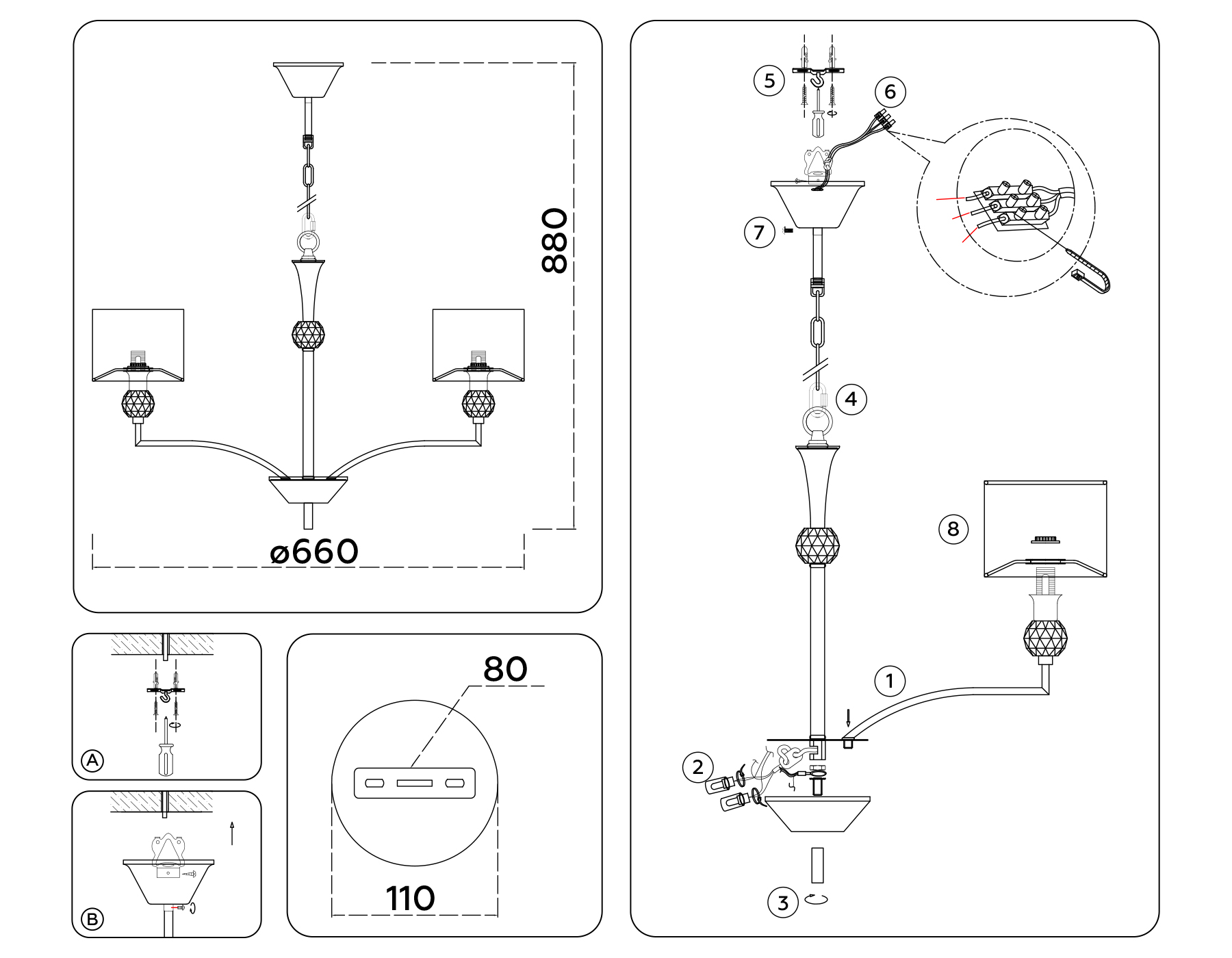 880

ø660

A

B

80

110

5

6

7

4

8

1

2

3