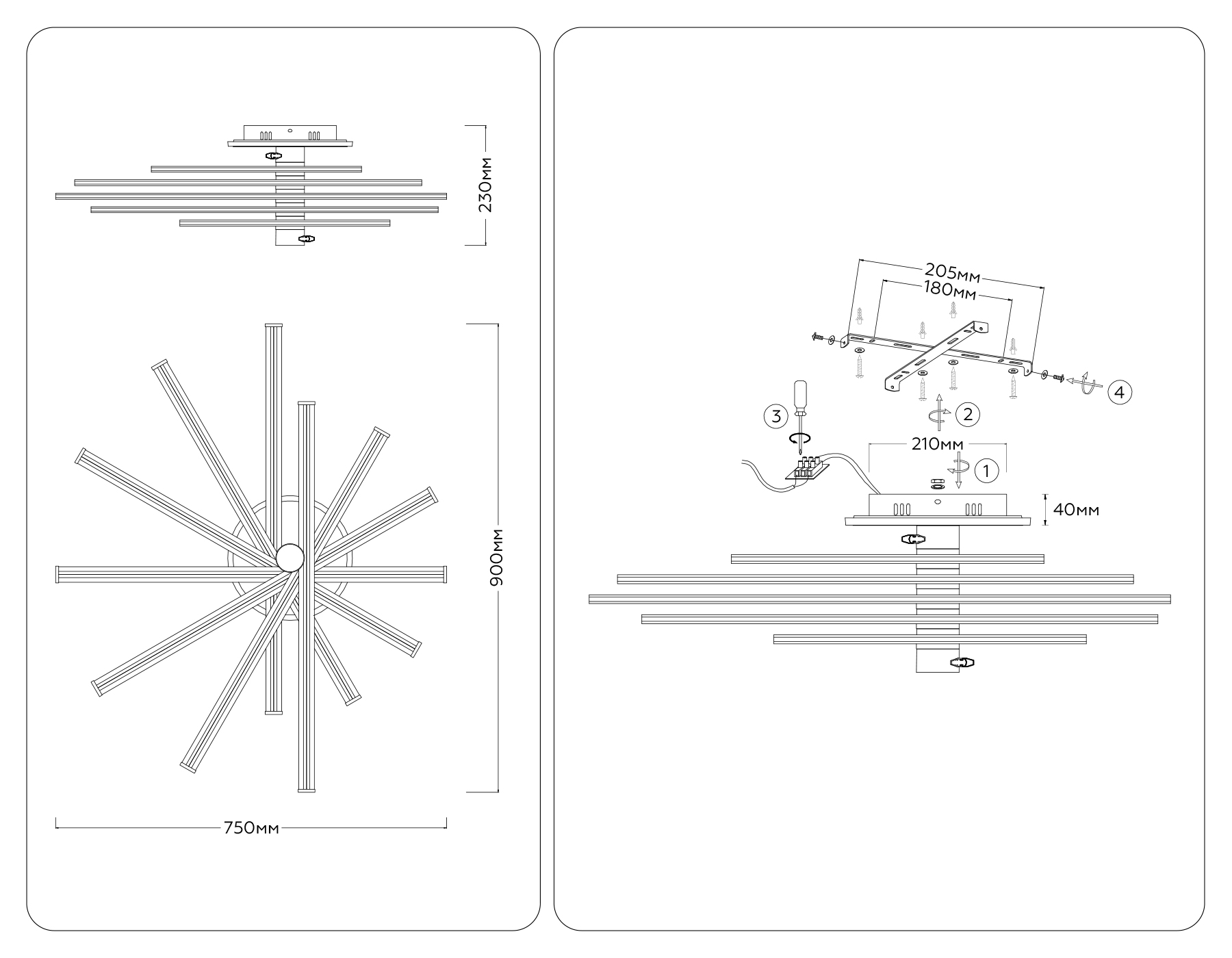 230мм

900мм

750мм

205мм
180мм

4

3

2

210мм

1

40мм