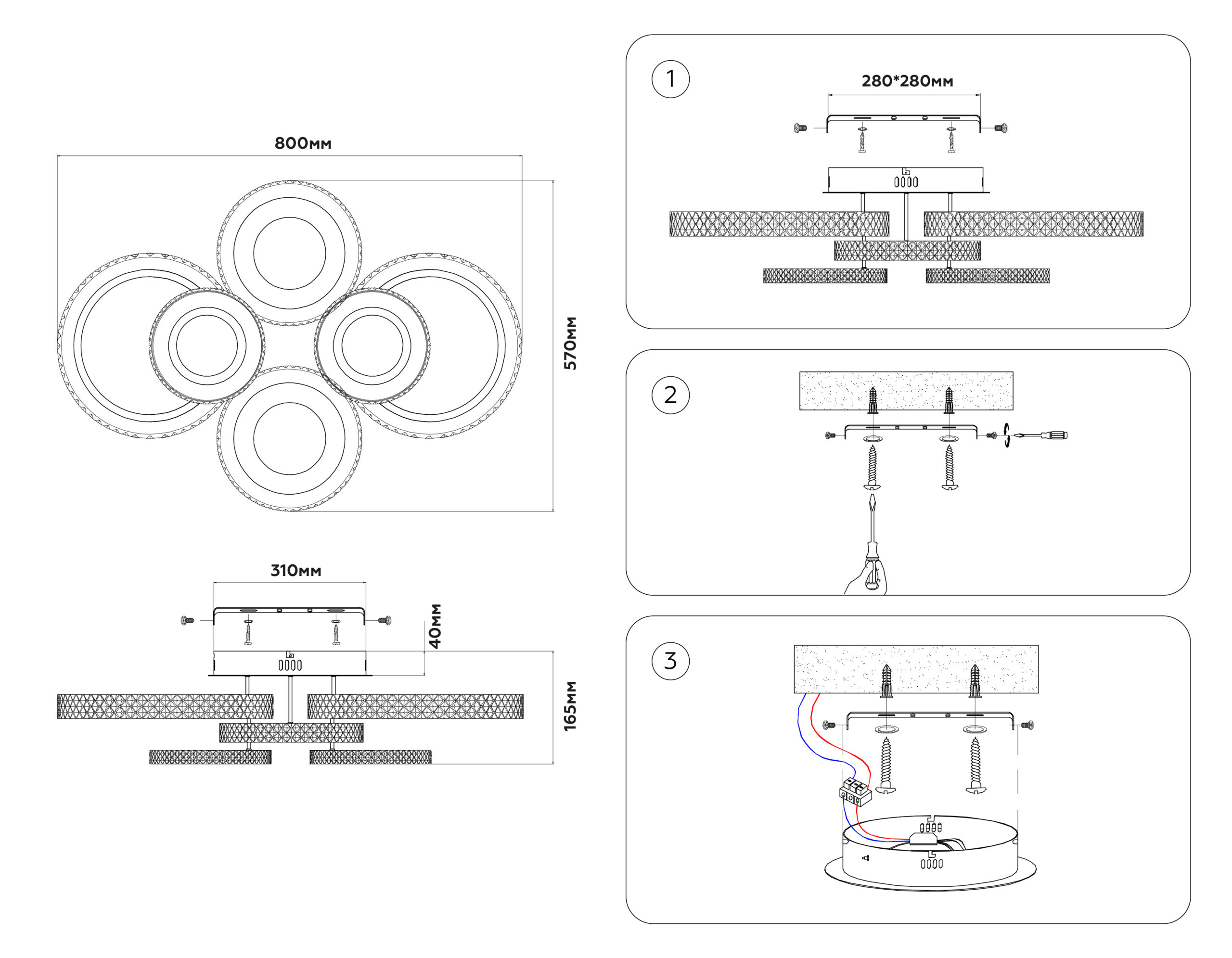 800мм

570мм

310мм

40мм

165мм

1

280*280мм

2

3