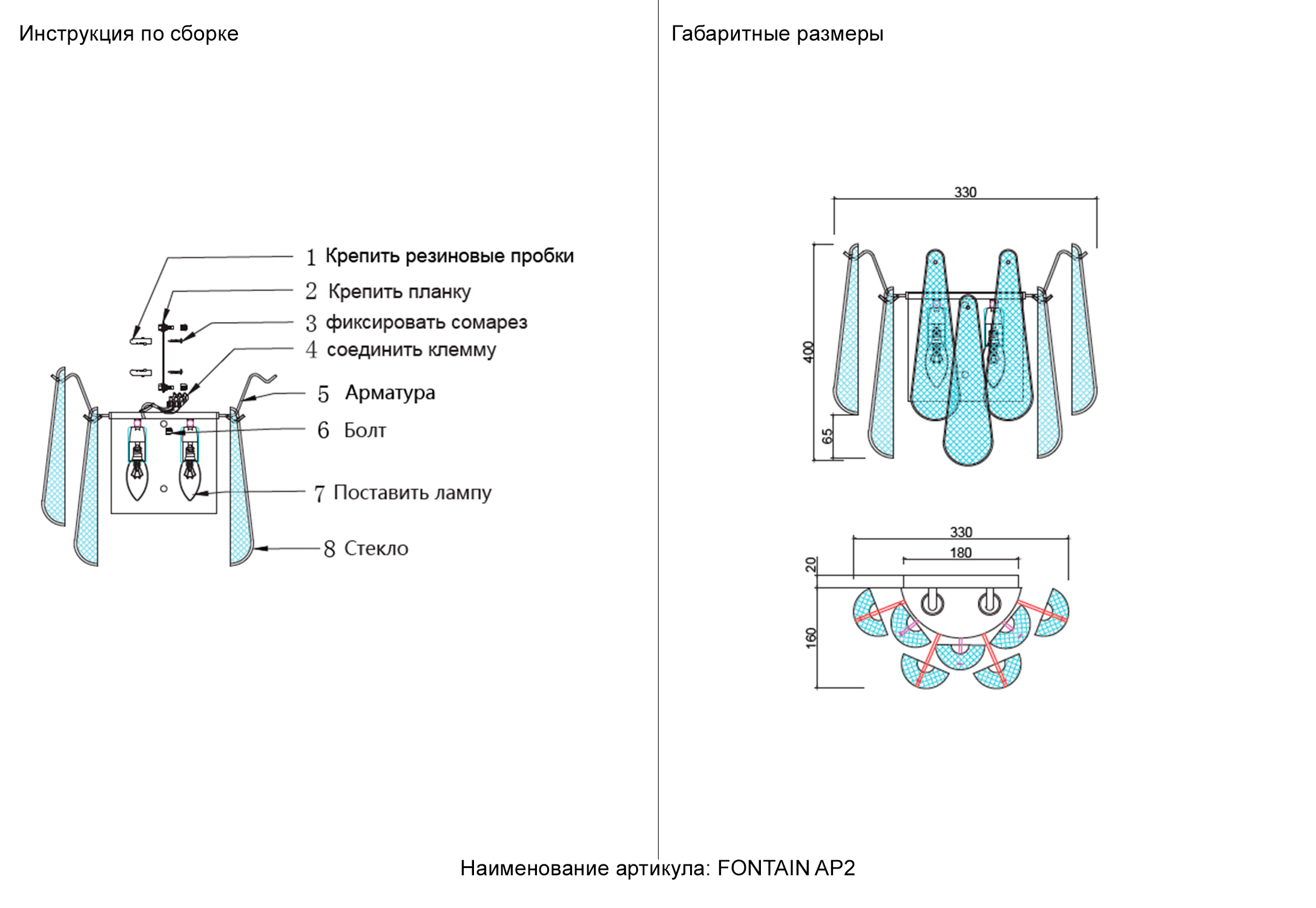 Инструкция по сборке

1 Крепить резиновые пробки
2 Крепить планку
3 фиксировать сомарез
4 соединить клемму
5 Арматура
6 Болт
7 Поставить лампу
8 Стекло

Габаритные размеры

330
400
65

330
180
20
160

Наименование артикула: FONTAIN AP2